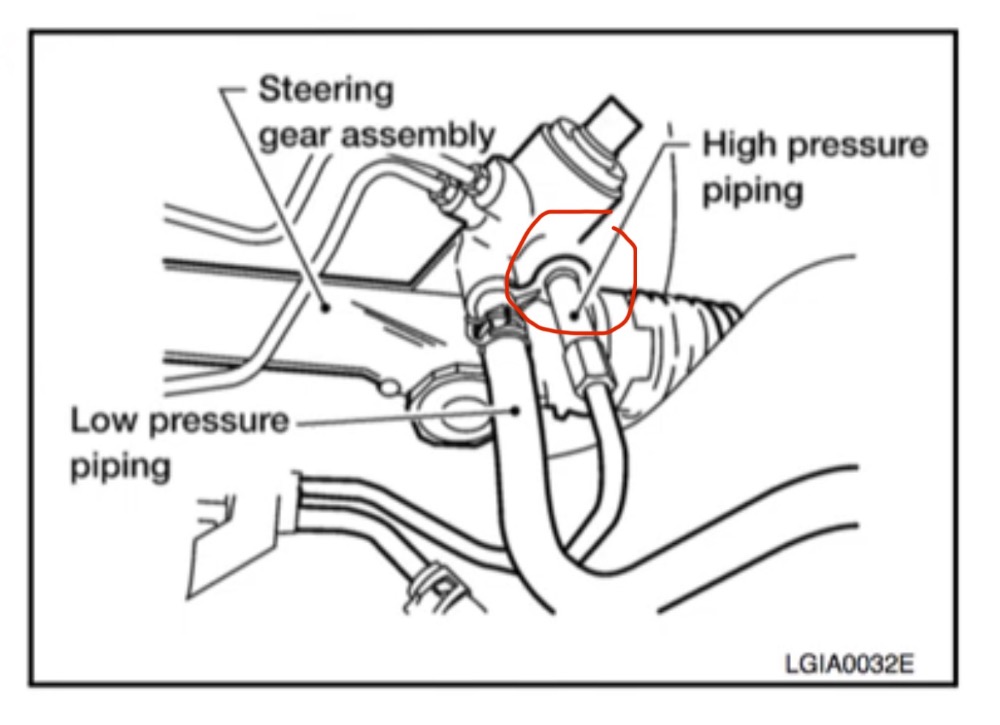 Steering gear assembly

High pressure piping

Low pressure piping

LGIA0032E